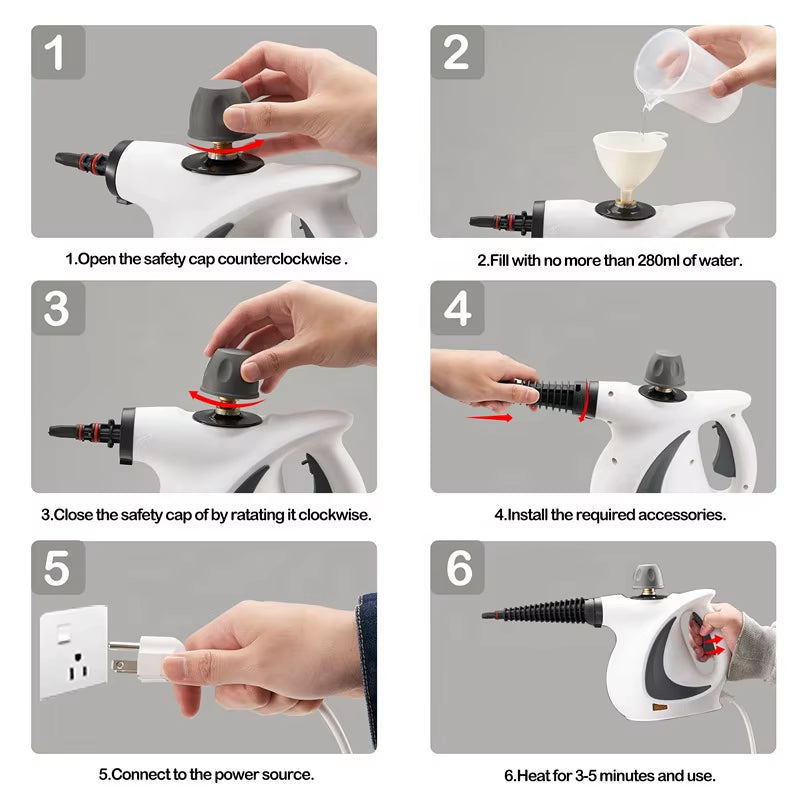 1

1.Open the safety cap counterclockwise .

2

2.Fill with no more than 280ml of water.

3

3.Close the safety cap of by ratating it clockwise.

4

4.Install the required accessories.

5

5.Connect to the power source.

6

6.Heat for 3-5 minutes and use.