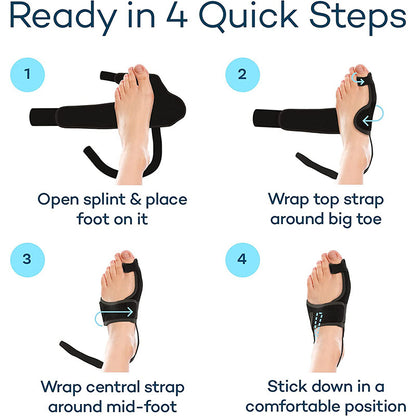 Ready in 4 Quick Steps

1

Open splint & place foot on it

2

Wrap top strap around big toe

3

Wrap central strap around mid-foot

4

Stick down in a comfortable position