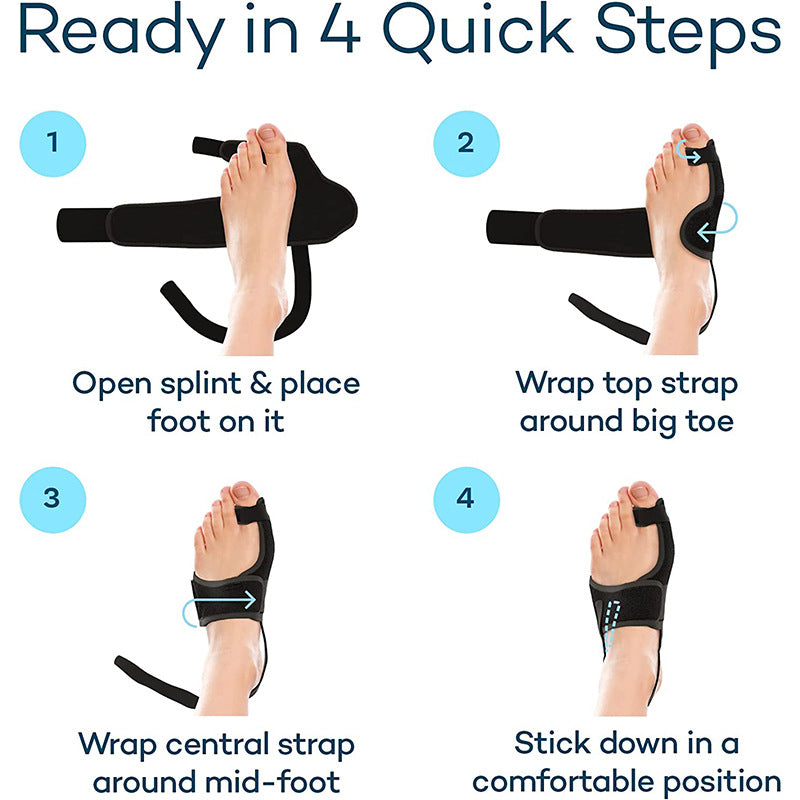 Ready in 4 Quick Steps

1

Open splint & place foot on it

2

Wrap top strap around big toe

3

Wrap central strap around mid-foot

4

Stick down in a comfortable position